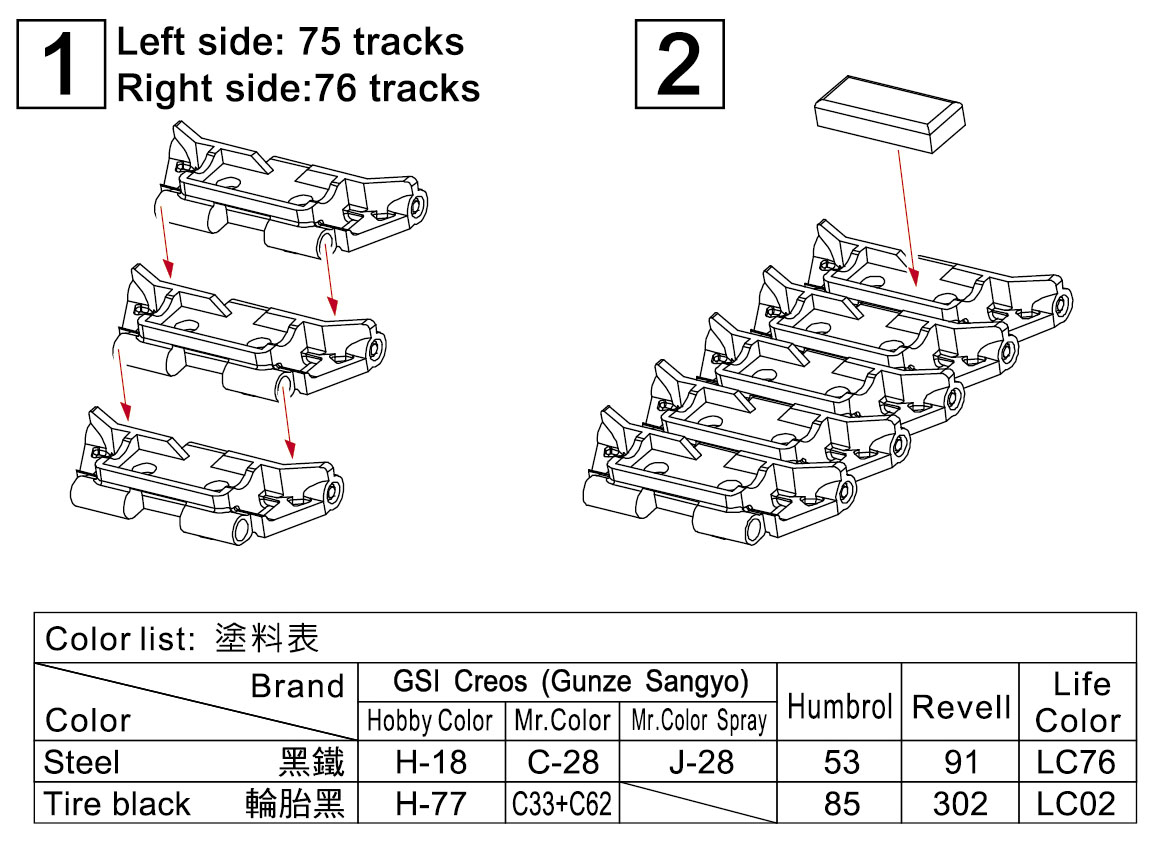 1 Left side: 75 tracks
Right side:76 tracks

2

Color list: 塗料表

| Brand / Color | GSI Creos (Gunze Sangyo) Hobby Color | GSI Creos (Gunze Sangyo) Mr.Color | GSI Creos (Gunze Sangyo) Mr.Color Spray | Humbrol | Revell | Life Color |
|---|---|---|---|---|---|---|
| Steel 黑鐵 | H-18 | C-28 | J-28 | 53 | 91 | LC76 |
| Tire black 輪胎黑 | H-77 | C33+C62 | | 85 | 302 | LC02 |