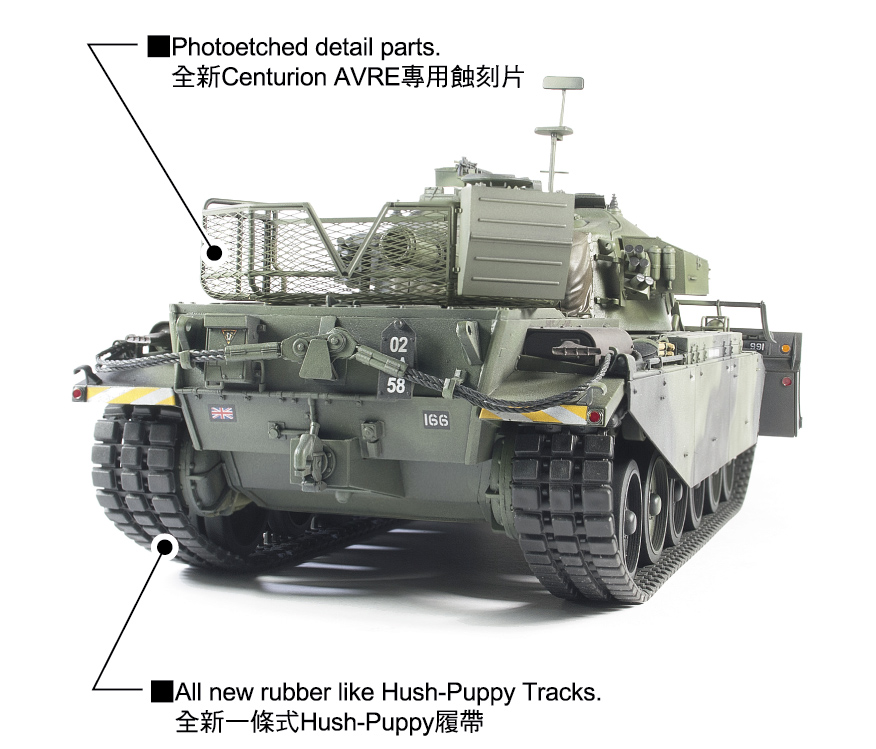 ■Photoetched detail parts.
全新Centurion AVRE專用蝕刻片

02
58

166

■All new rubber like Hush-Puppy Tracks.
全新一條式Hush-Puppy履帶