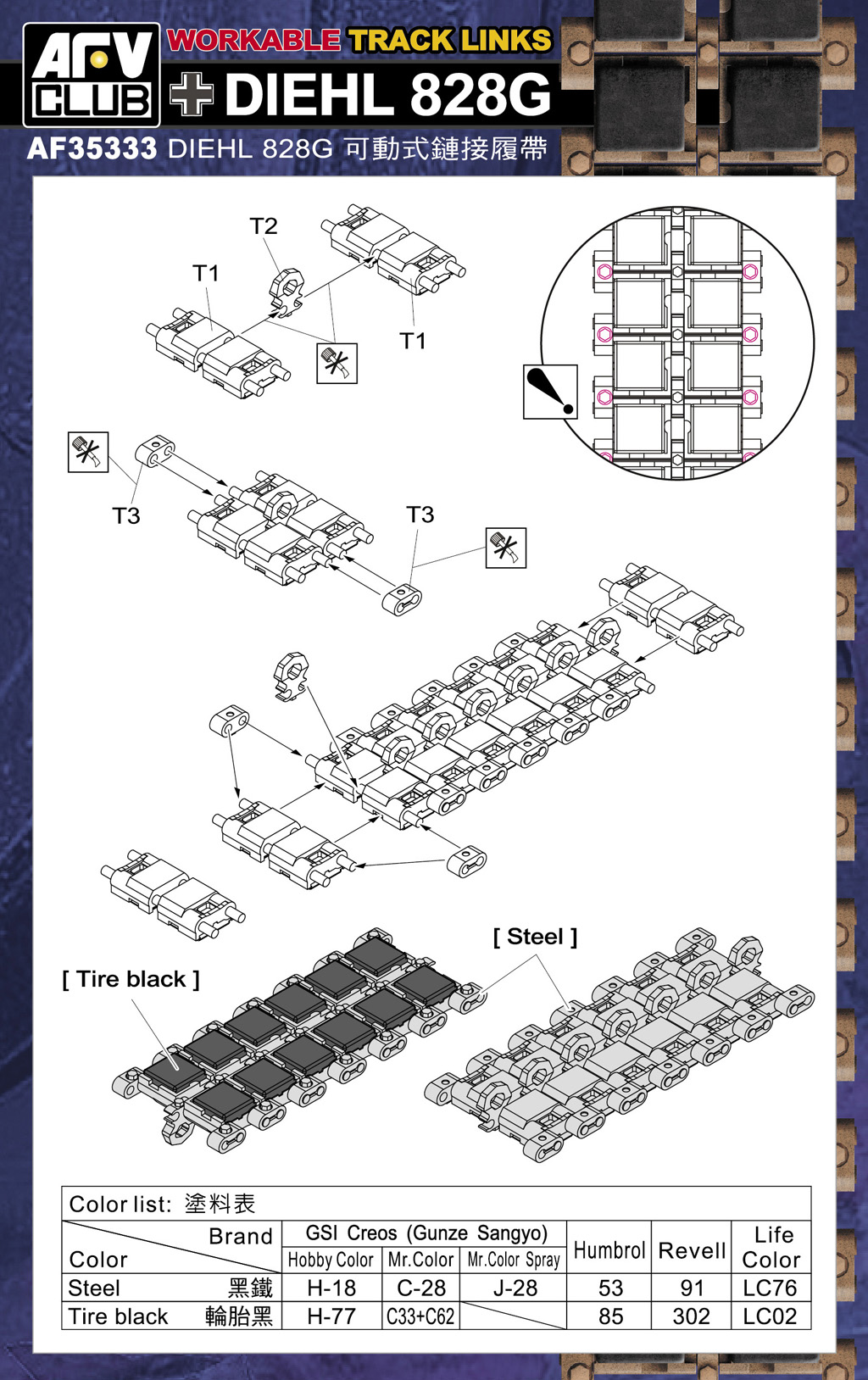 AFV CLUB

WORKABLE TRACK LINKS

DIEHL 828G

AF35333 DIEHL 828G 可動式鏈接履帶

T2

T1

T1

T3

T3

[ Steel ]

[ Tire black ]

Color list: 塗料表

| Brand / Color | GSI Creos (Gunze Sangyo) Hobby Color | GSI Creos (Gunze Sangyo) Mr.Color | GSI Creos (Gunze Sangyo) Mr.Color Spray | Humbrol | Revell | Life Color |
|---|---|---|---|---|---|---|
| Steel 黑鐵 | H-18 | C-28 | J-28 | 53 | 91 | LC76 |
| Tire black 輪胎黑 | H-77 | C33+C62 | | 85 | 302 | LC02 |